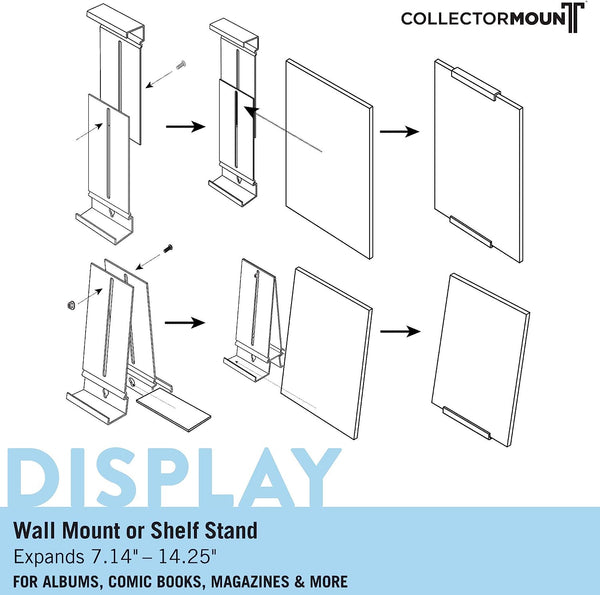 COLLECTORMOUNT

DISPLAY

Wall Mount or Shelf Stand

Expands 7.14" – 14.25"

FOR ALBUMS, COMIC BOOKS, MAGAZINES & MORE